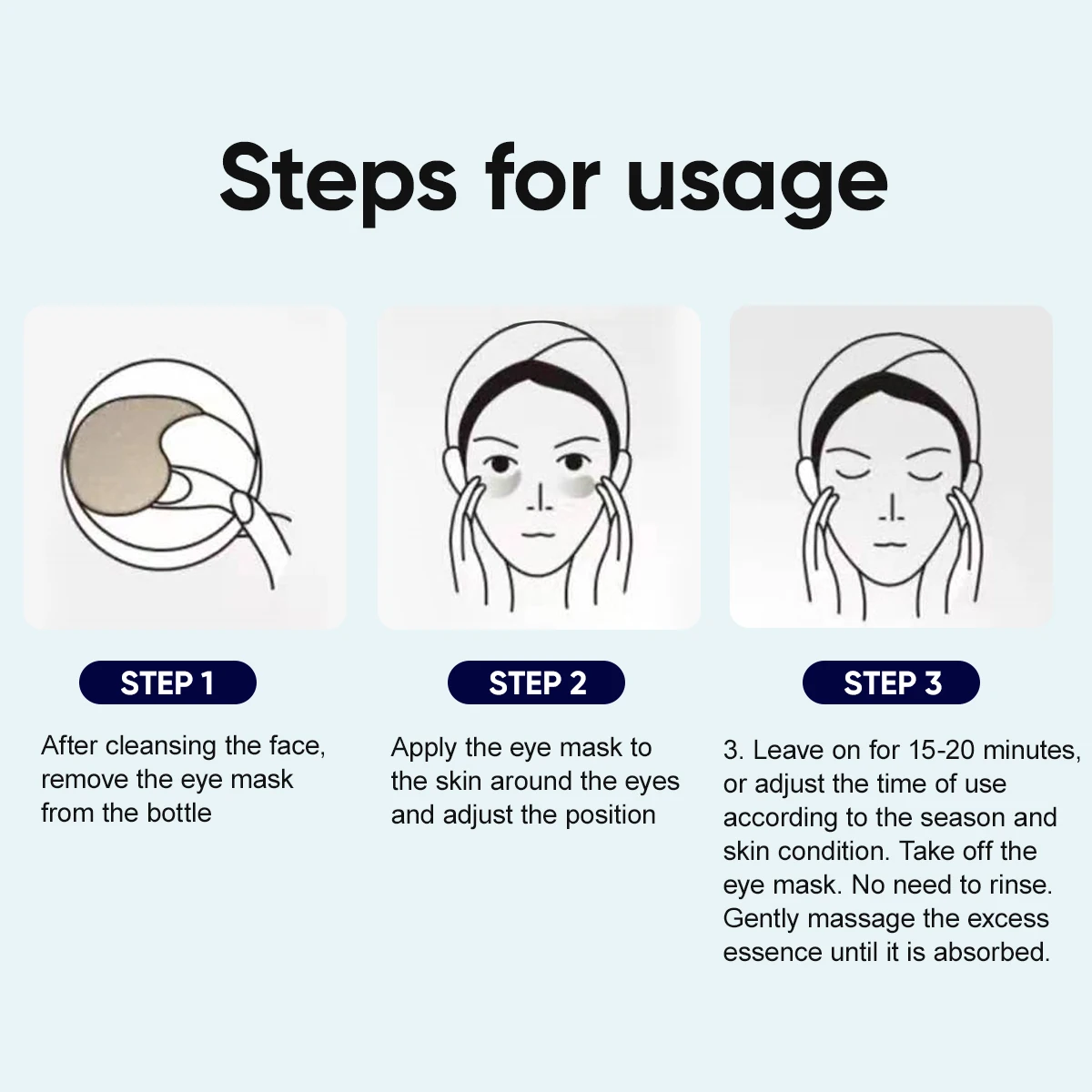 Steps for usage

STEP 1

After cleansing the face, remove the eye mask from the bottle

STEP 2

Apply the eye mask to the skin around the eyes and adjust the position

STEP 3

3. Leave on for 15-20 minutes, or adjust the time of use according to the season and skin condition. Take off the eye mask. No need to rinse. Gently massage the excess essence until it is absorbed.